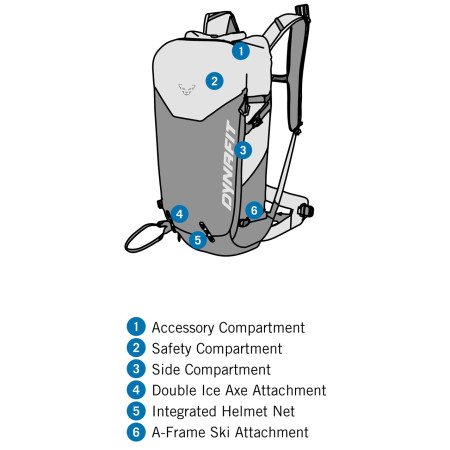 1
2
DYNAFIT
3
4
6
5

1 Accessory Compartment
2 Safety Compartment
3 Side Compartment
4 Double Ice Axe Attachment
5 Integrated Helmet Net
6 A-Frame Ski Attachment