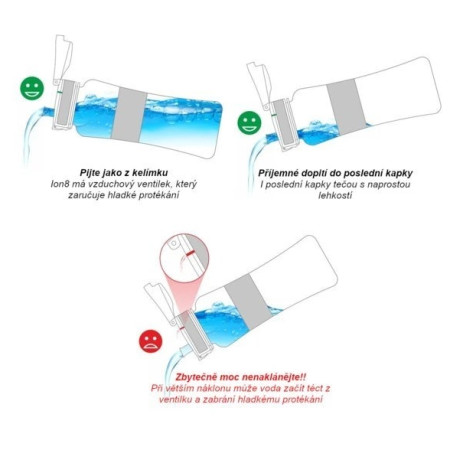 Pijte jako z kelímku
Ion8 má vzduchový ventilek, který zaručuje hladké protékání

Příjemné dopití do poslední kapky
I poslední kapky tečou s naprostou lehkostí

Zbytečně moc nenaklánějte!!
Při větším náklonu může voda začít téct z ventilku a zabrání hladkému protékání