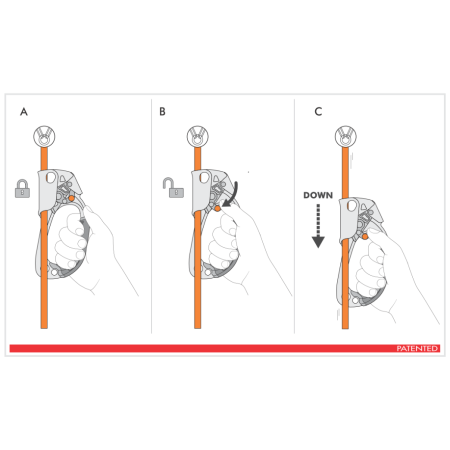 A

B

C

DOWN

PATENTED