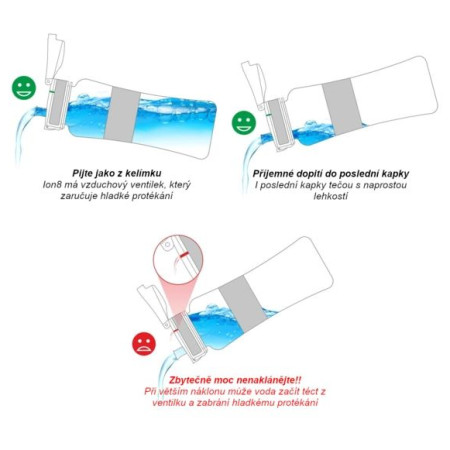 Pijte jako z kelímku
Ion8 má vzduchový ventilek, který zaručuje hladké protékání

Příjemné dopití do poslední kapky
I poslední kapky tečou s naprostou lehkostí

Zbytečně moc nenaklánějte!!
Při větším náklonu může voda začít téct z ventilku a zabrání hladkému protékání