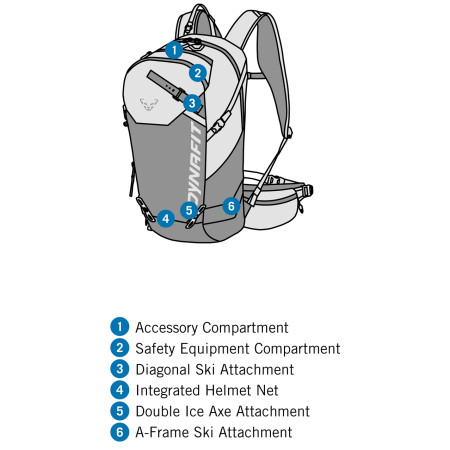 1
2
3
DYNAFIT
4
5
6

1 Accessory Compartment
2 Safety Equipment Compartment
3 Diagonal Ski Attachment
4 Integrated Helmet Net
5 Double Ice Axe Attachment
6 A-Frame Ski Attachment