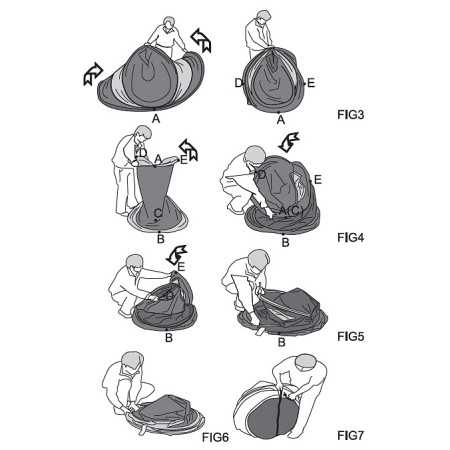 A

D
E
A
FIG3

D
A
E
C
B

D
E
A(C)
B
FIG4

E
D
B

B
FIG5

FIG6

FIG7