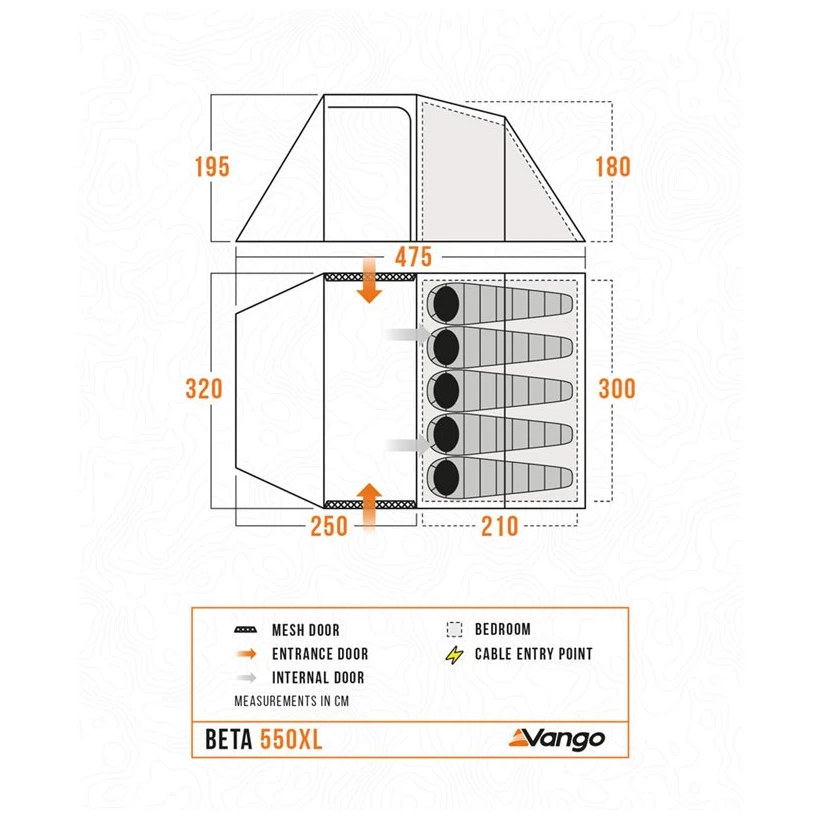 195

180

475

320

300

250

210

MESH DOOR

ENTRANCE DOOR

INTERNAL DOOR

BEDROOM

CABLE ENTRY POINT

MEASUREMENTS IN CM

BETA 550XL

Vango