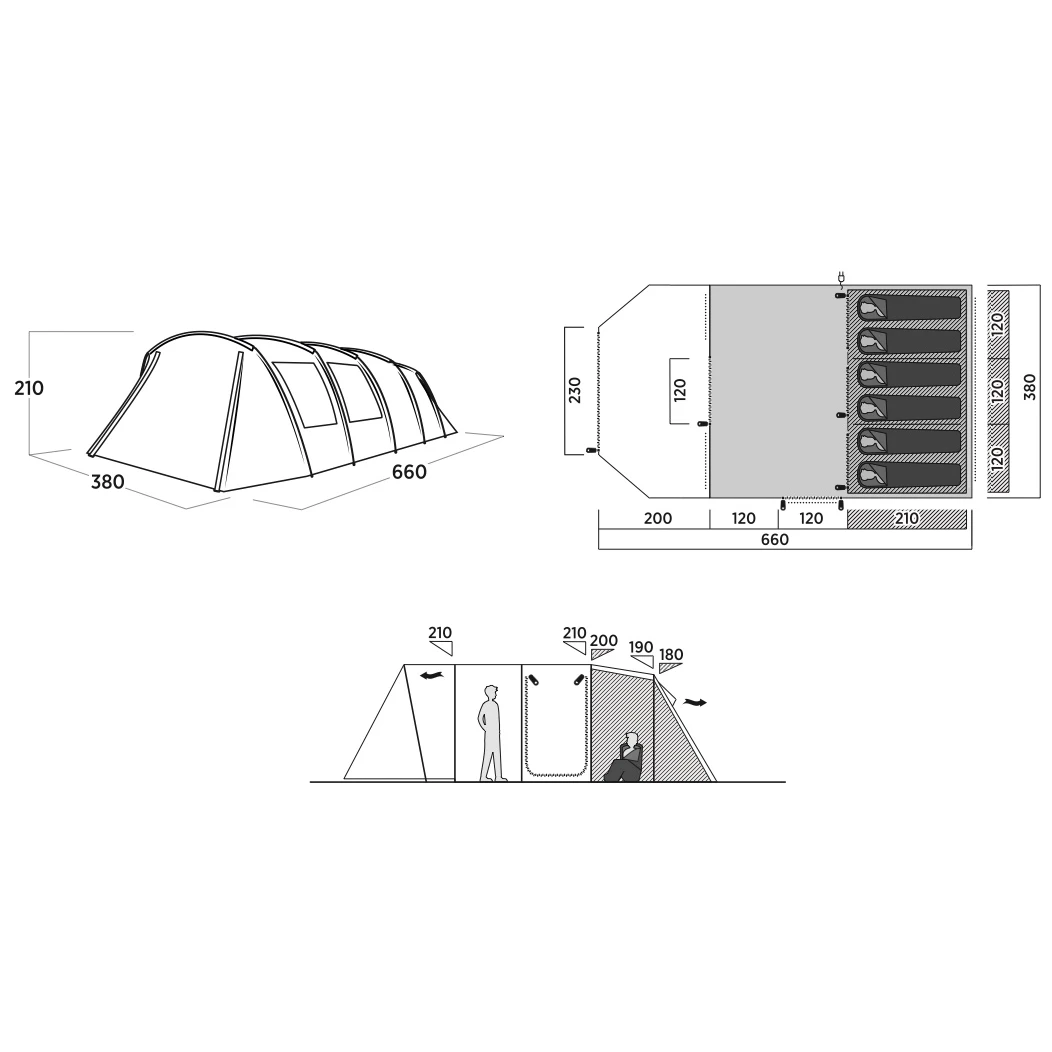 210
380
660

230
120
120
120
120
380
200
120
120
210
660

210
210
200
190
180