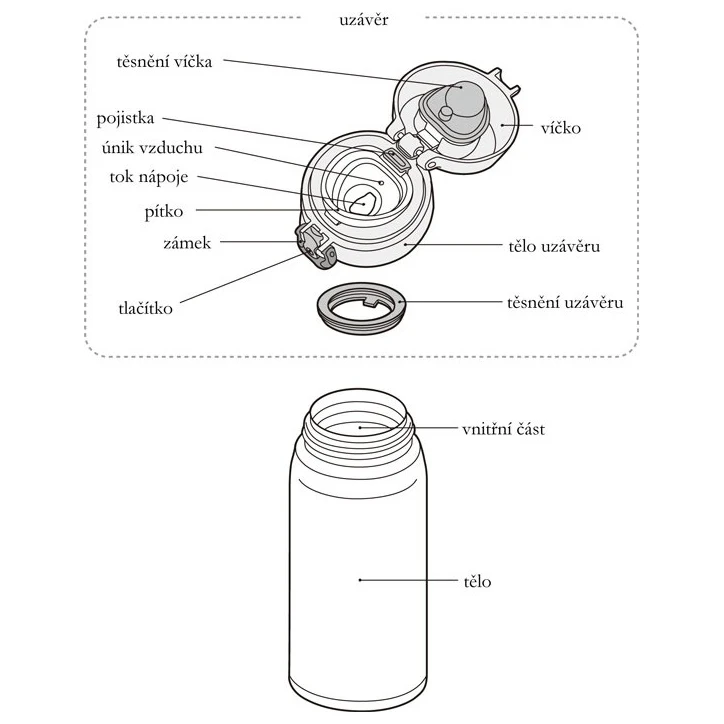 uzávěr

těsnění víčka

pojistka

únik vzduchu

tok nápoje

pítko

zámek

tlačítko

víčko

tělo uzávěru

těsnění uzávěru

vnitřní část

tělo