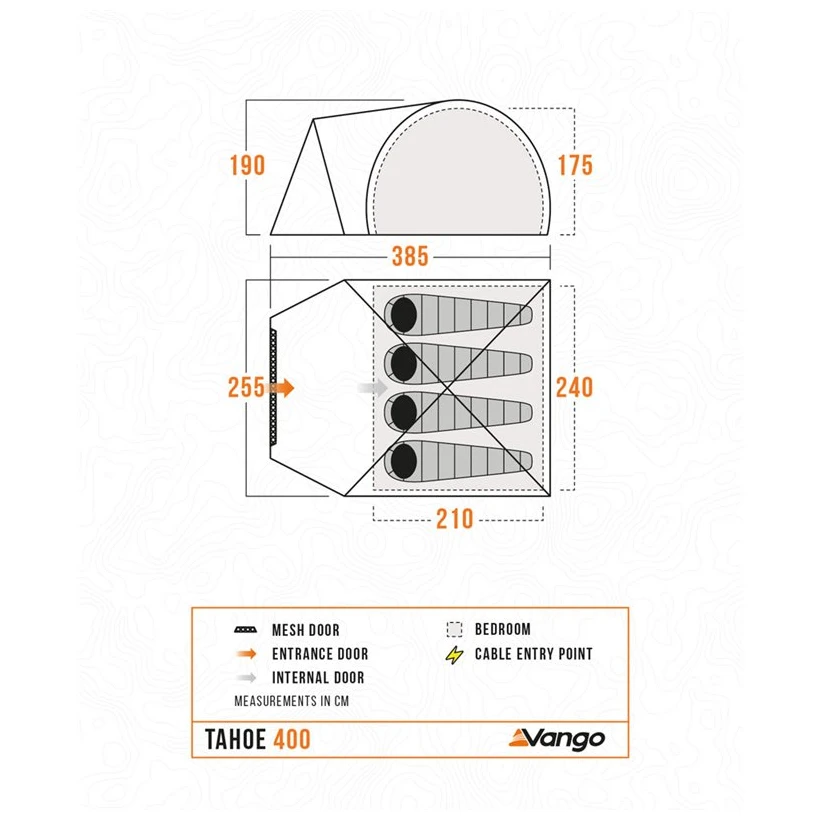 190

175

385

255

240

210

MESH DOOR
ENTRANCE DOOR
INTERNAL DOOR

BEDROOM
CABLE ENTRY POINT

MEASUREMENTS IN CM

TAHOE 400

Vango