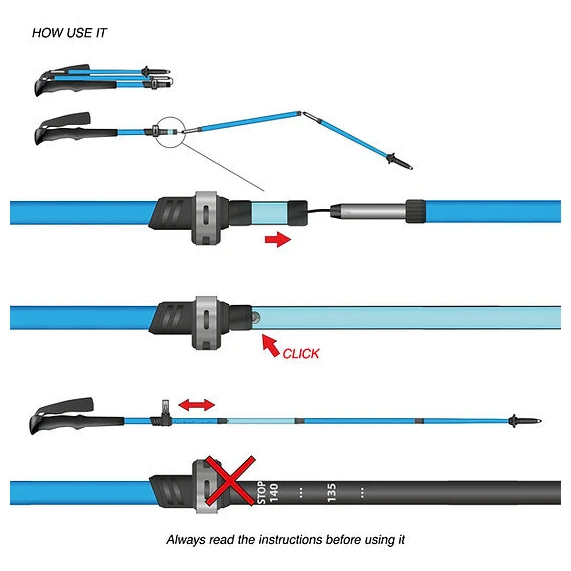 HOW USE IT

CLICK

STOP 140 ... 135 ...

Always read the instructions before using it