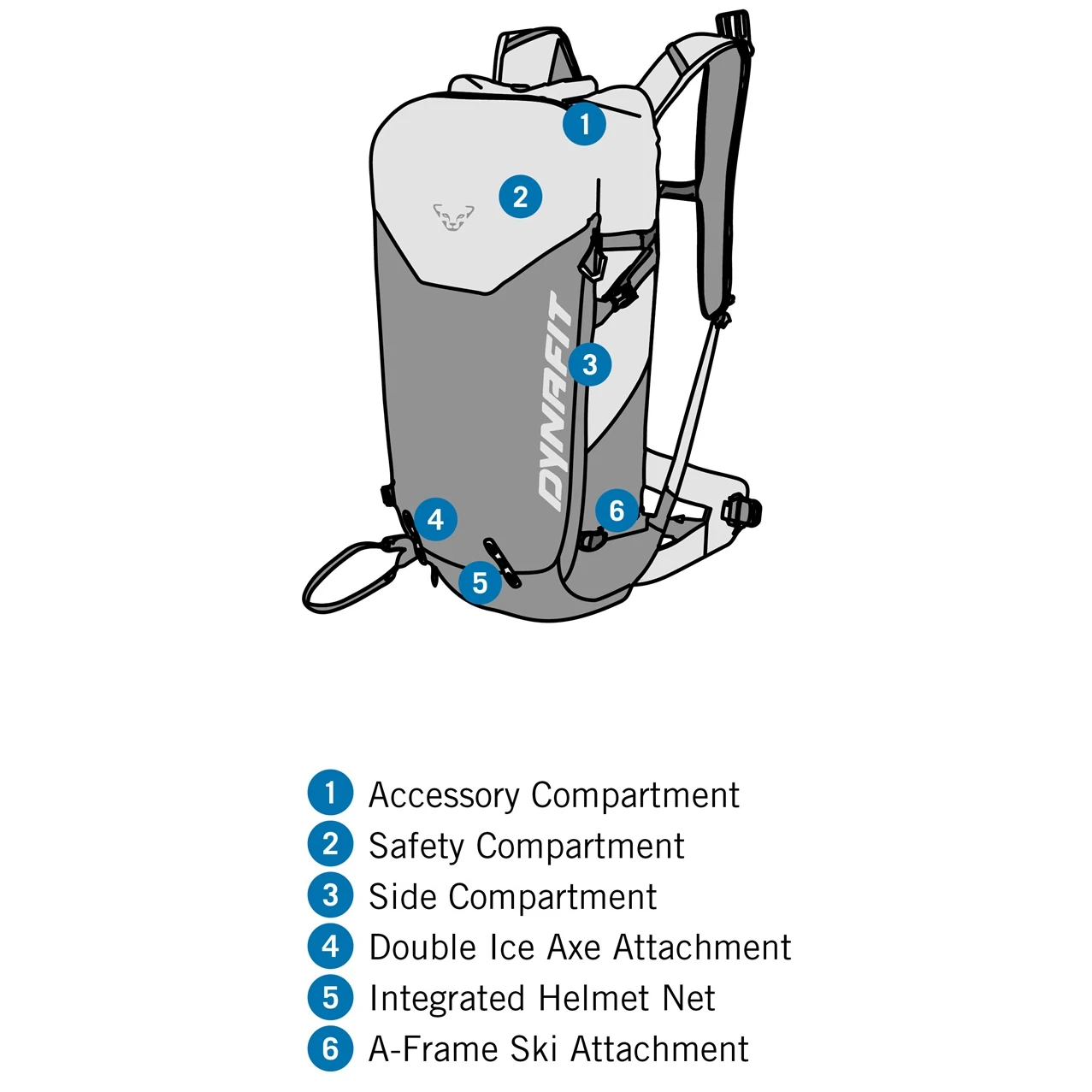 1
2
DYNAFIT
3
4
6
5

1 Accessory Compartment
2 Safety Compartment
3 Side Compartment
4 Double Ice Axe Attachment
5 Integrated Helmet Net
6 A-Frame Ski Attachment