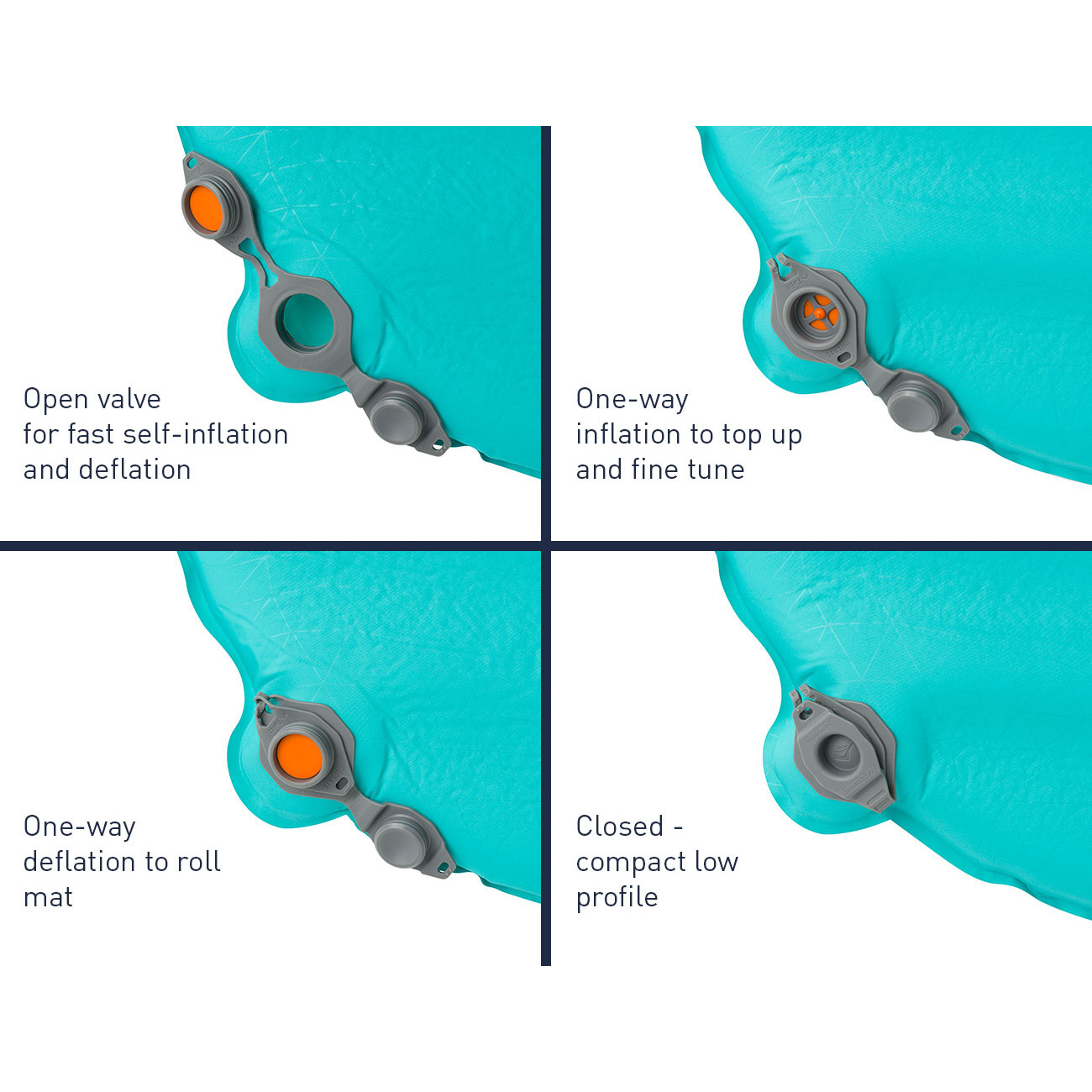 Open valve
for fast self-inflation
and deflation

One-way
inflation to top up
and fine tune

One-way
deflation to roll
mat

Closed -
compact low
profile