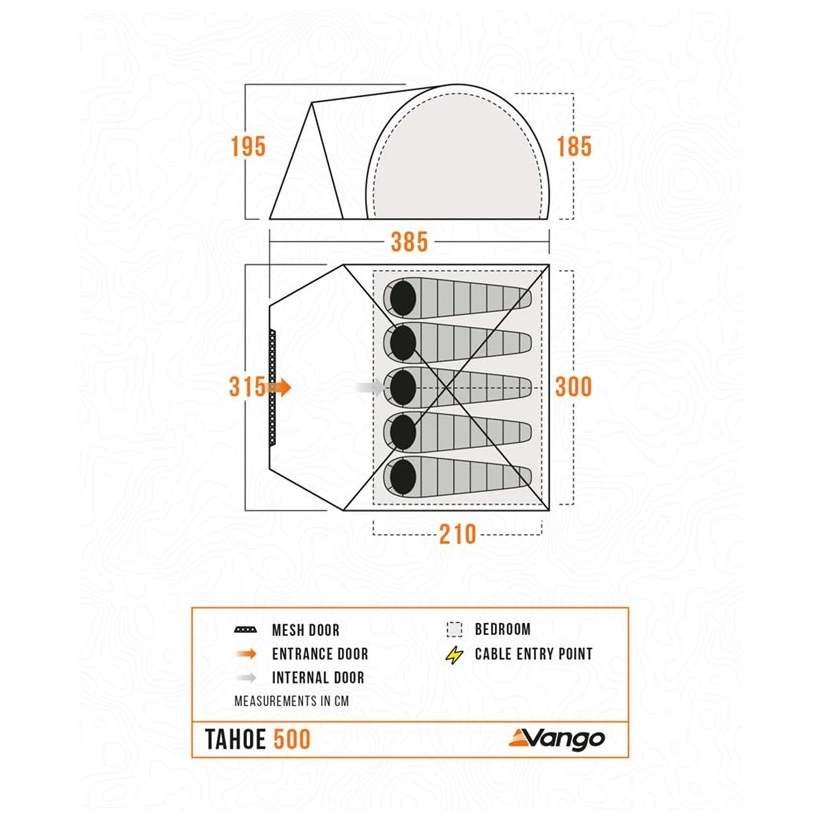 195

185

385

315

300

210

MESH DOOR
ENTRANCE DOOR
INTERNAL DOOR
BEDROOM
CABLE ENTRY POINT
MEASUREMENTS IN CM

TAHOE 500

Vango