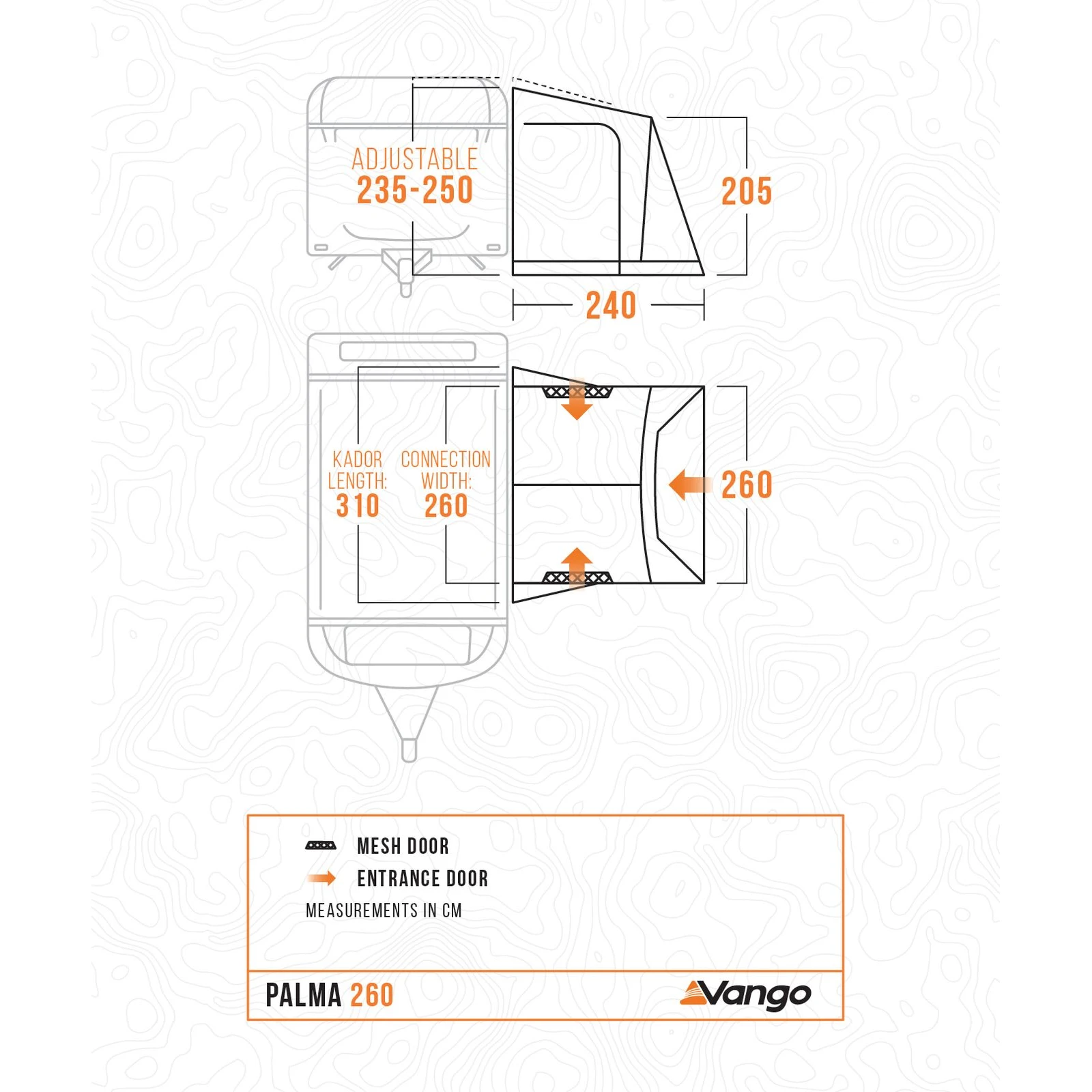 ADJUSTABLE
235-250

205

240

KADOR LENGTH: 310

CONNECTION WIDTH: 260

260

MESH DOOR

ENTRANCE DOOR

MEASUREMENTS IN CM

PALMA 260

Vango